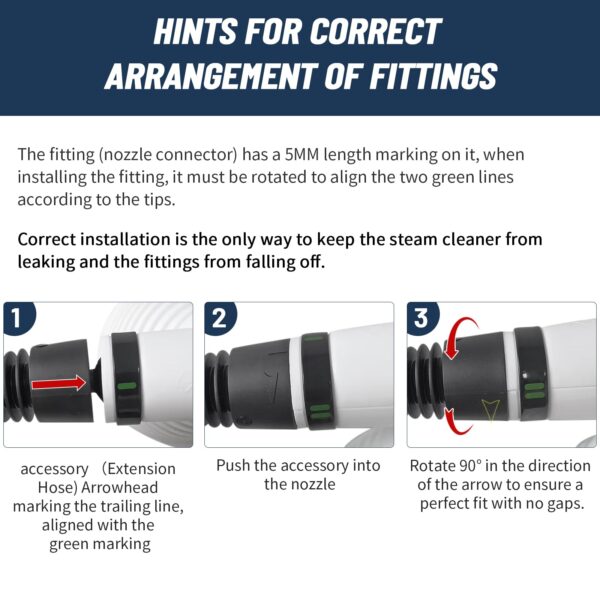 HINTS FOR CORRECT ARRANGEMENT OF FITTINGS

The fitting (nozzle connector) has a 5MM length marking on it, when installing the fitting, it must be rotated to align the two green lines according to the tips.

Correct installation is the only way to keep the steam cleaner from leaking and the fittings from falling off.

1

accessory （Extension Hose) Arrowhead marking the trailing line, aligned with the green marking

2

Push the accessory into the nozzle

3

Rotate 90° in the direction of the arrow to ensure a perfect fit with no gaps.